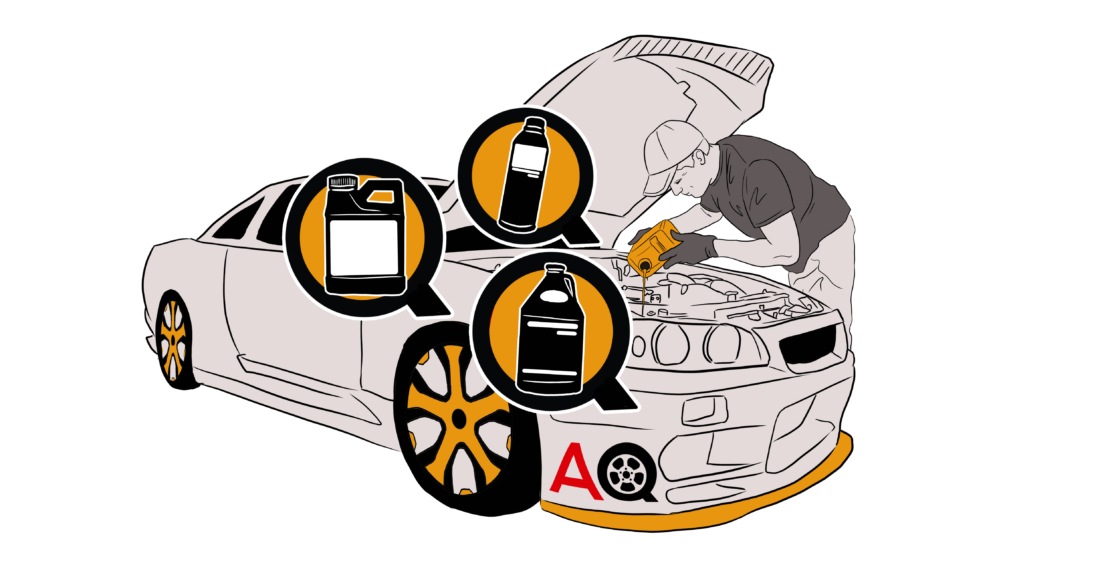 AQ