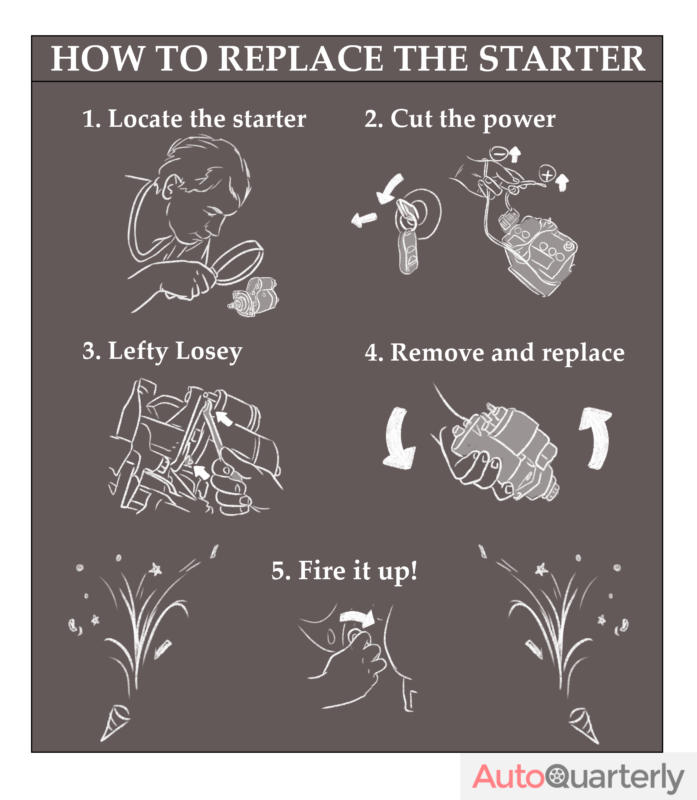 HOW TO REPLACE THE STARTER

1. Locate the starter

2. Cut the power

3. Lefty Losey

4. Remove and replace

5. Fire it up!

AutoQuarterly