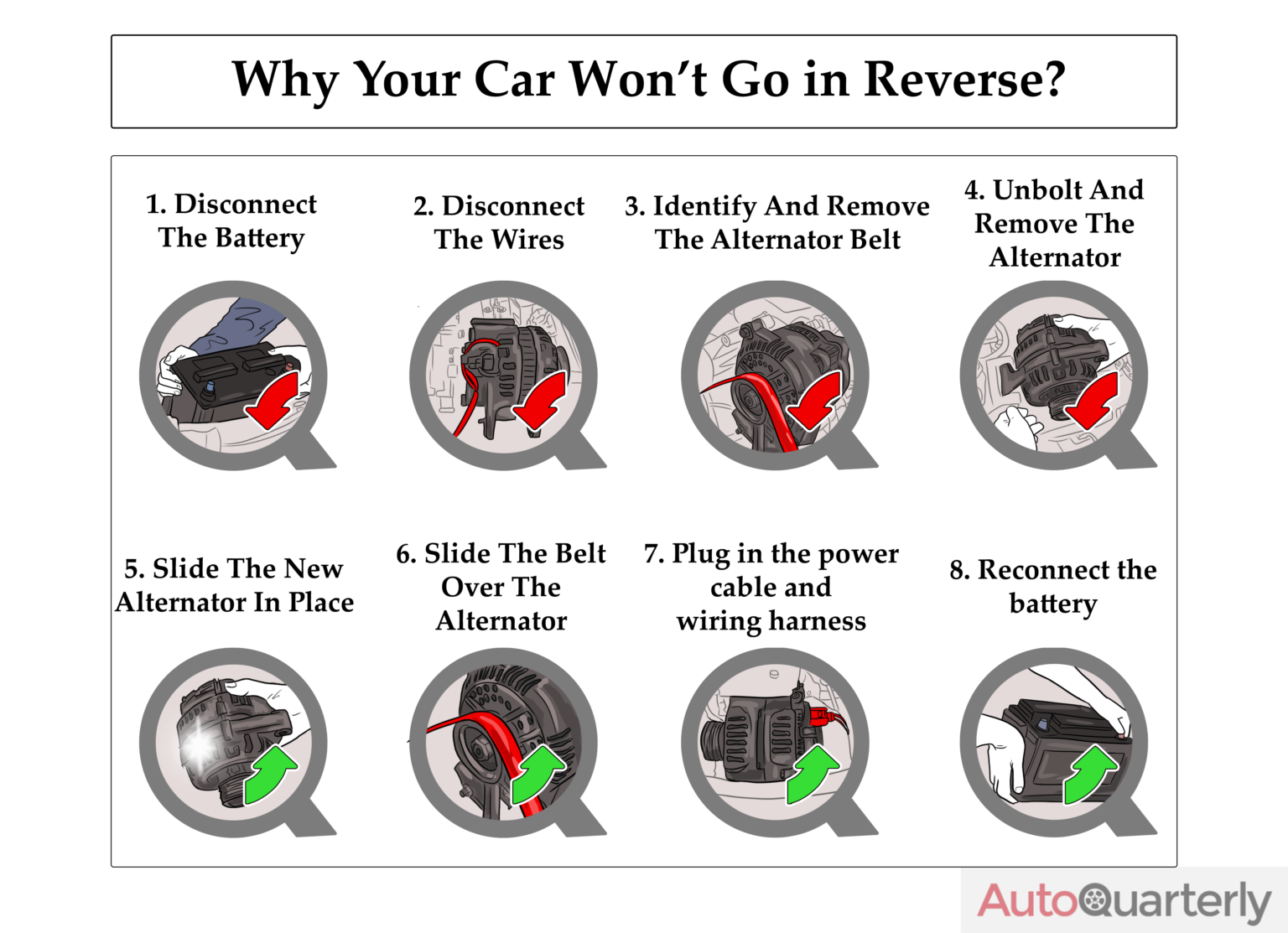 Why Your Car Won't Go in Reverse?

1. Disconnect The Battery

2. Disconnect The Wires

3. Identify And Remove The Alternator Belt

4. Unbolt And Remove The Alternator

5. Slide The New Alternator In Place

6. Slide The Belt Over The Alternator

7. Plug in the power cable and wiring harness

8. Reconnect the battery

AutoQuarterly