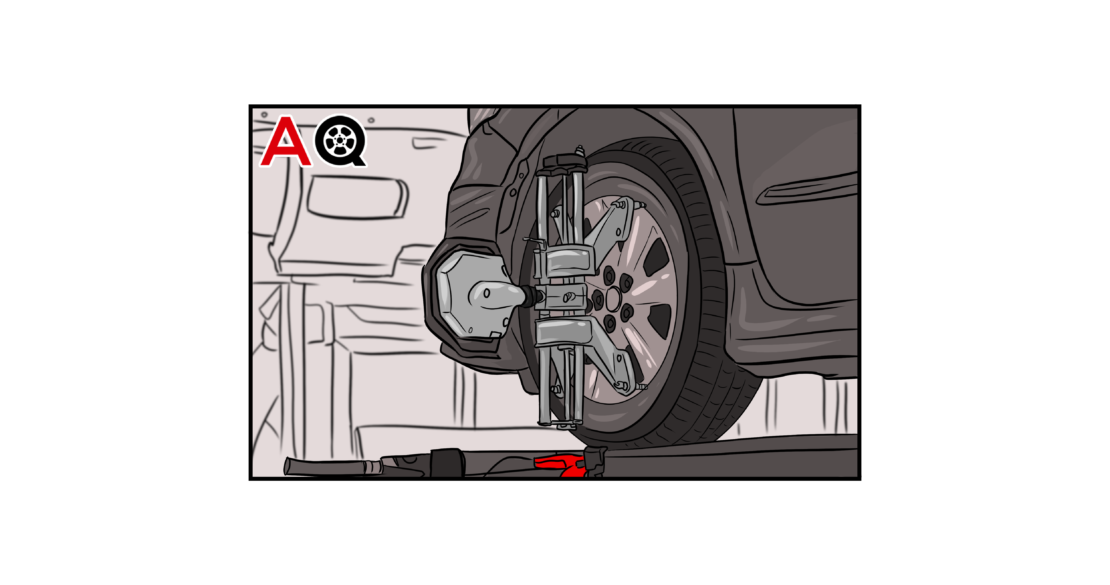 AQ