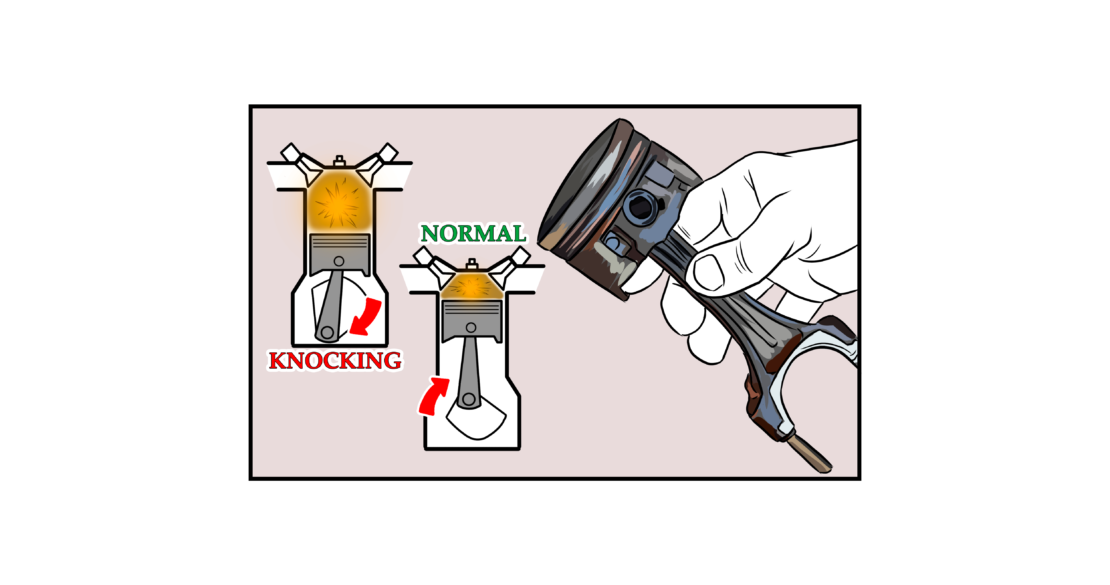 NORMAL

KNOCKING