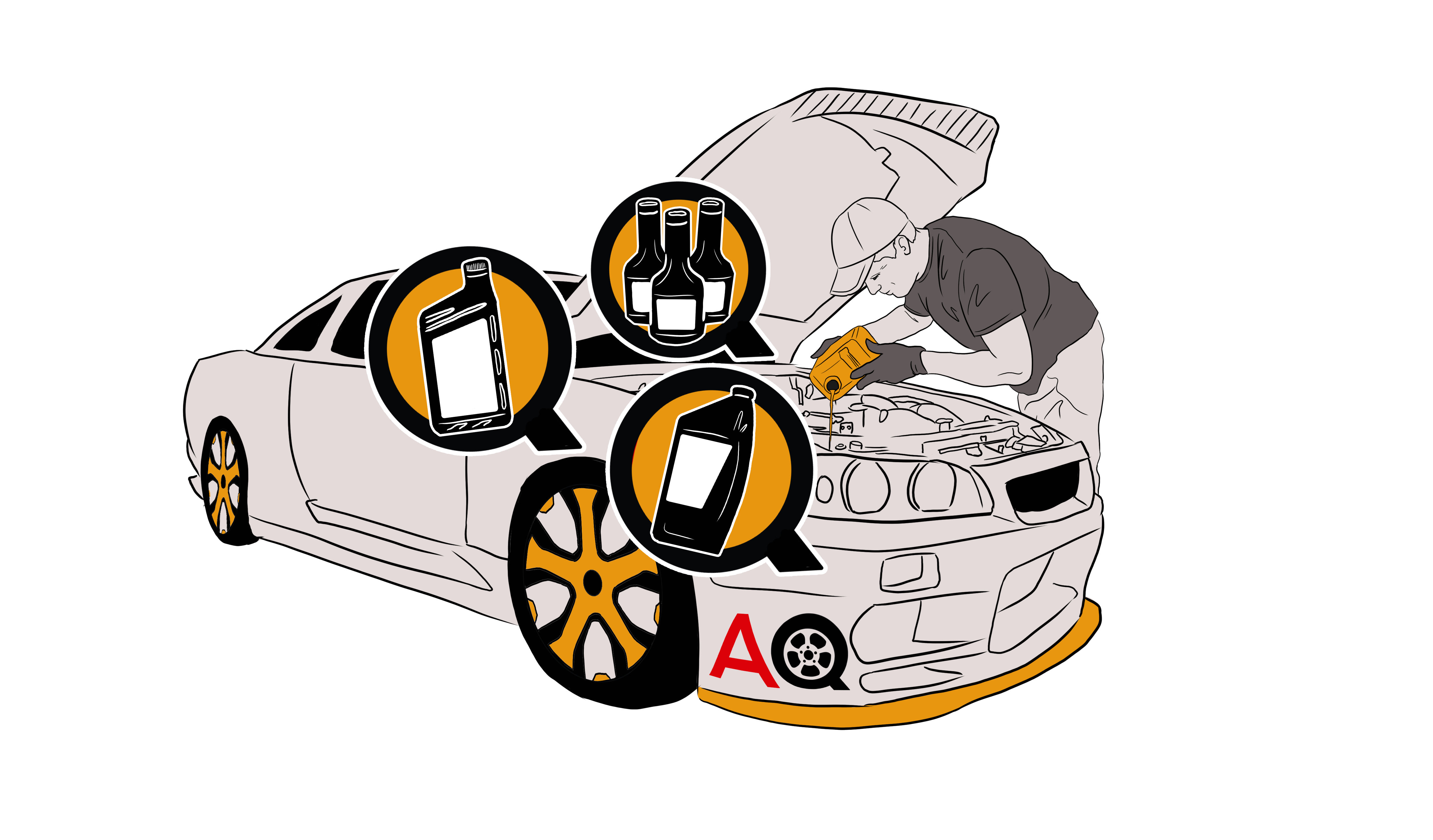 AQ