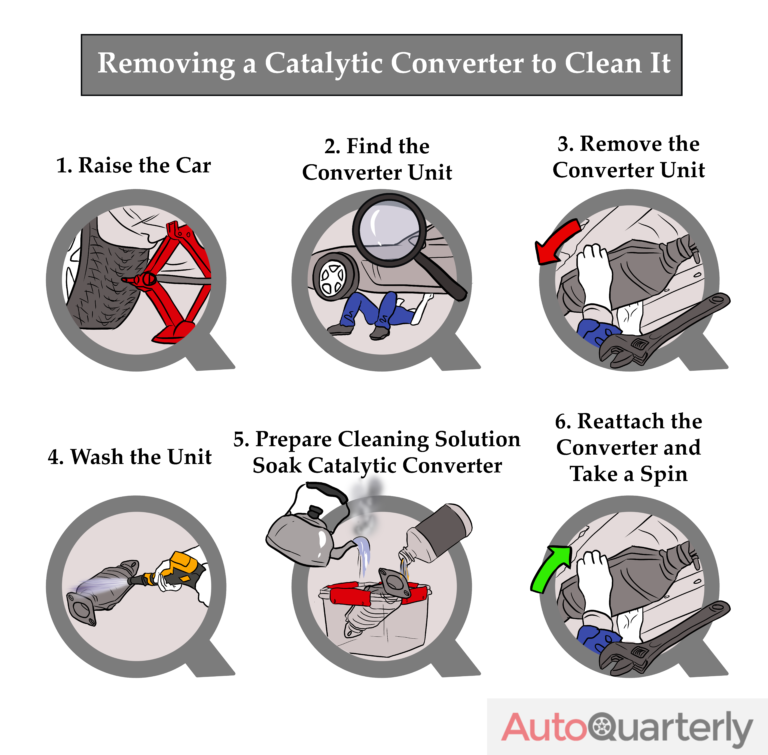 Removing a Catalytic Converter to Clean It

1. Raise the Car

2. Find the Converter Unit

3. Remove the Converter Unit

4. Wash the Unit

5. Prepare Cleaning Solution Soak Catalytic Converter

6. Reattach the Converter and Take a Spin

AutoQuarterly