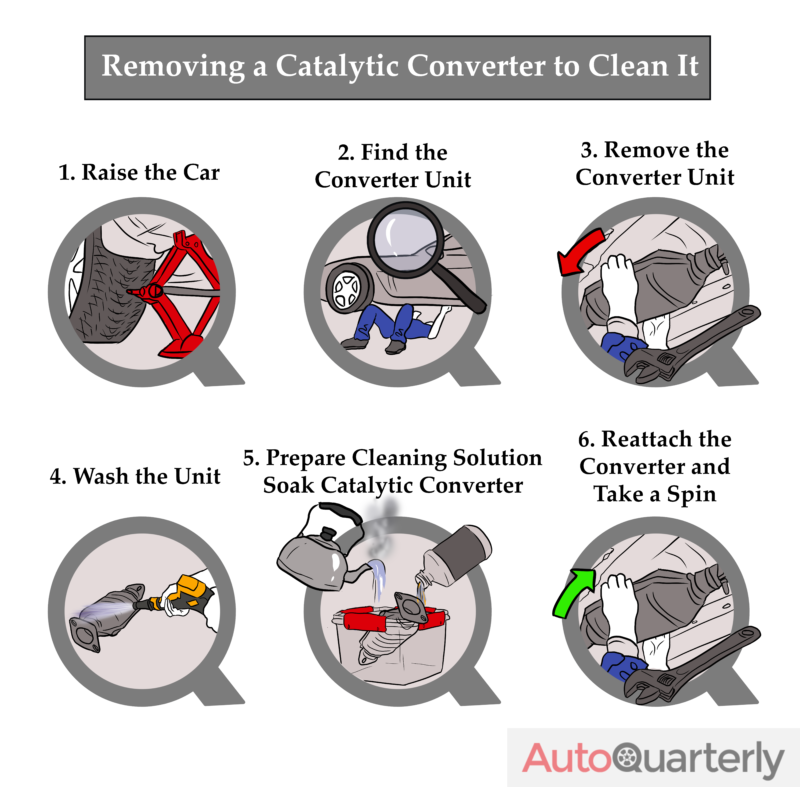 Removing a Catalytic Converter to Clean It

1. Raise the Car

2. Find the Converter Unit

3. Remove the Converter Unit

4. Wash the Unit

5. Prepare Cleaning Solution Soak Catalytic Converter

6. Reattach the Converter and Take a Spin

AutoQuarterly