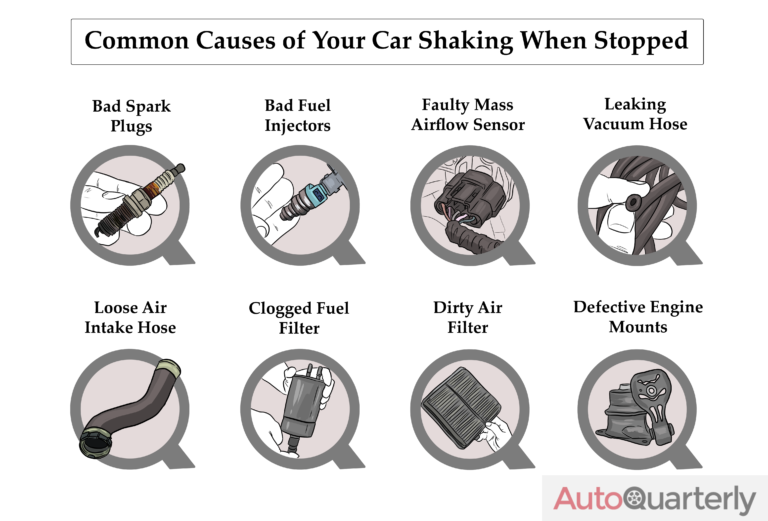 Common Causes of Your Car Shaking When Stopped

Bad Spark Plugs

Bad Fuel Injectors

Faulty Mass Airflow Sensor

Leaking Vacuum Hose

Loose Air Intake Hose

Clogged Fuel Filter

Dirty Air Filter

Defective Engine Mounts

AutoQuarterly