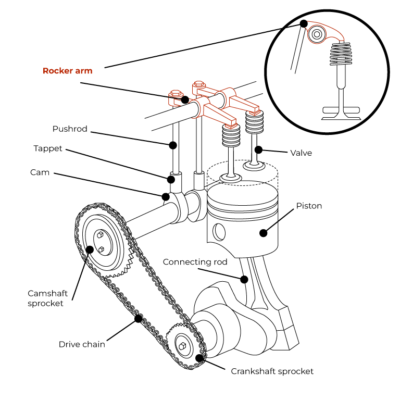 Rocker arm
Pushrod
Tappet
Cam
Valve
Piston
Connecting rod
Camshaft sprocket
Drive chain
Crankshaft sprocket