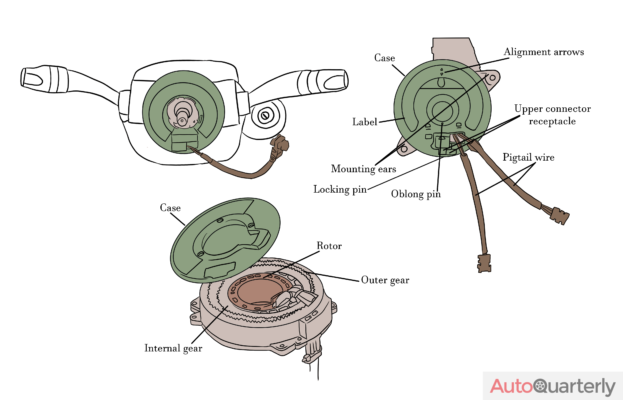 Case
Alignment arrows
Label
Upper connector receptacle
Mounting ears
Pigtail wire
Locking pin
Oblong pin
Case
Rotor
Outer gear
Internal gear
AutoQuarterly