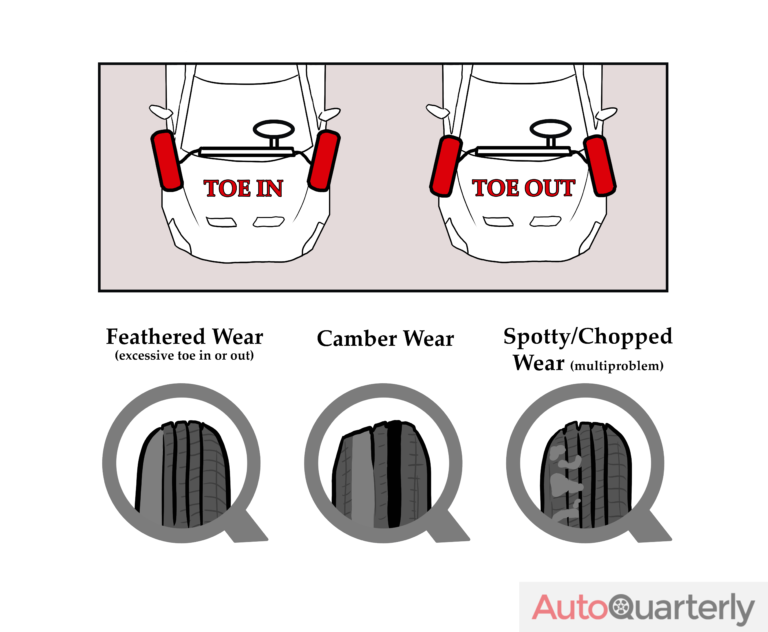 TOE IN

TOE OUT

Feathered Wear
(excessive toe in or out)

Camber Wear

Spotty/Chopped Wear (multiproblem)

AutoQuarterly