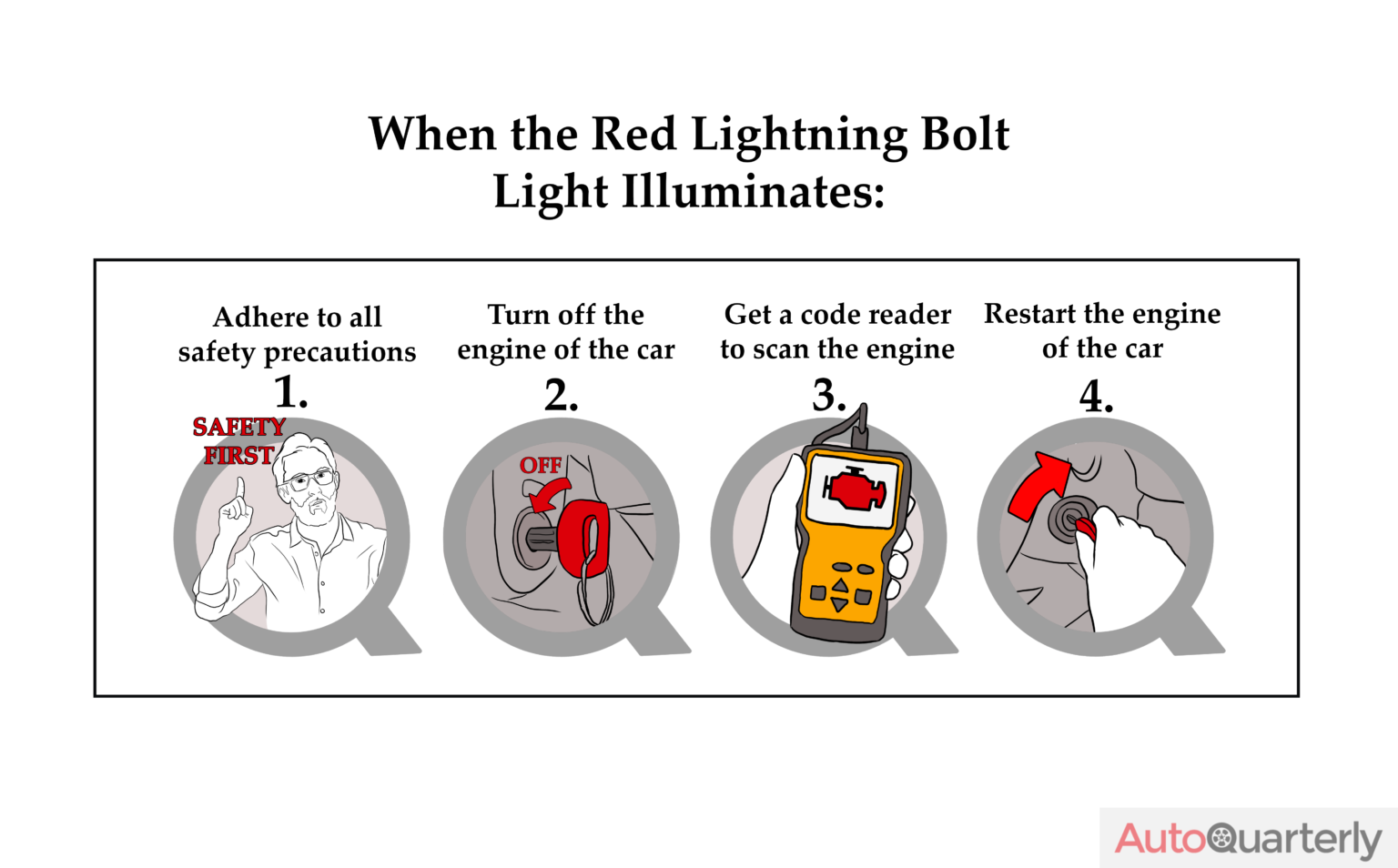 When the Red Lightning Bolt Light Illuminates:

Adhere to all safety precautions
1.
SAFETY FIRST

Turn off the engine of the car
2.
OFF

Get a code reader to scan the engine
3.

Restart the engine of the car
4.

AutoQuarterly